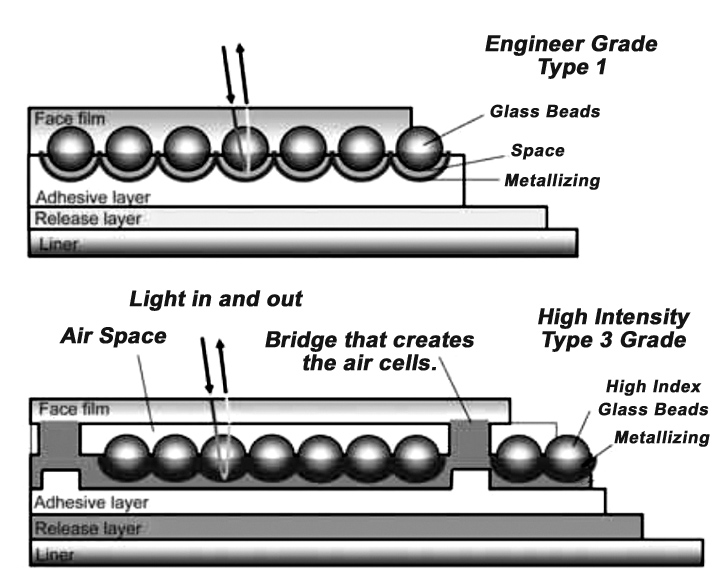 Engineer Grade
Type 1

Face film

Glass Beads

Space

Metallizing

Adhesive layer

Release layer

Liner

Light in and out

Air Space

Bridge that creates the air cells.

High Intensity
Type 3 Grade

High Index
Glass Beads

Metallizing

Face film

Adhesive layer

Release layer

Liner